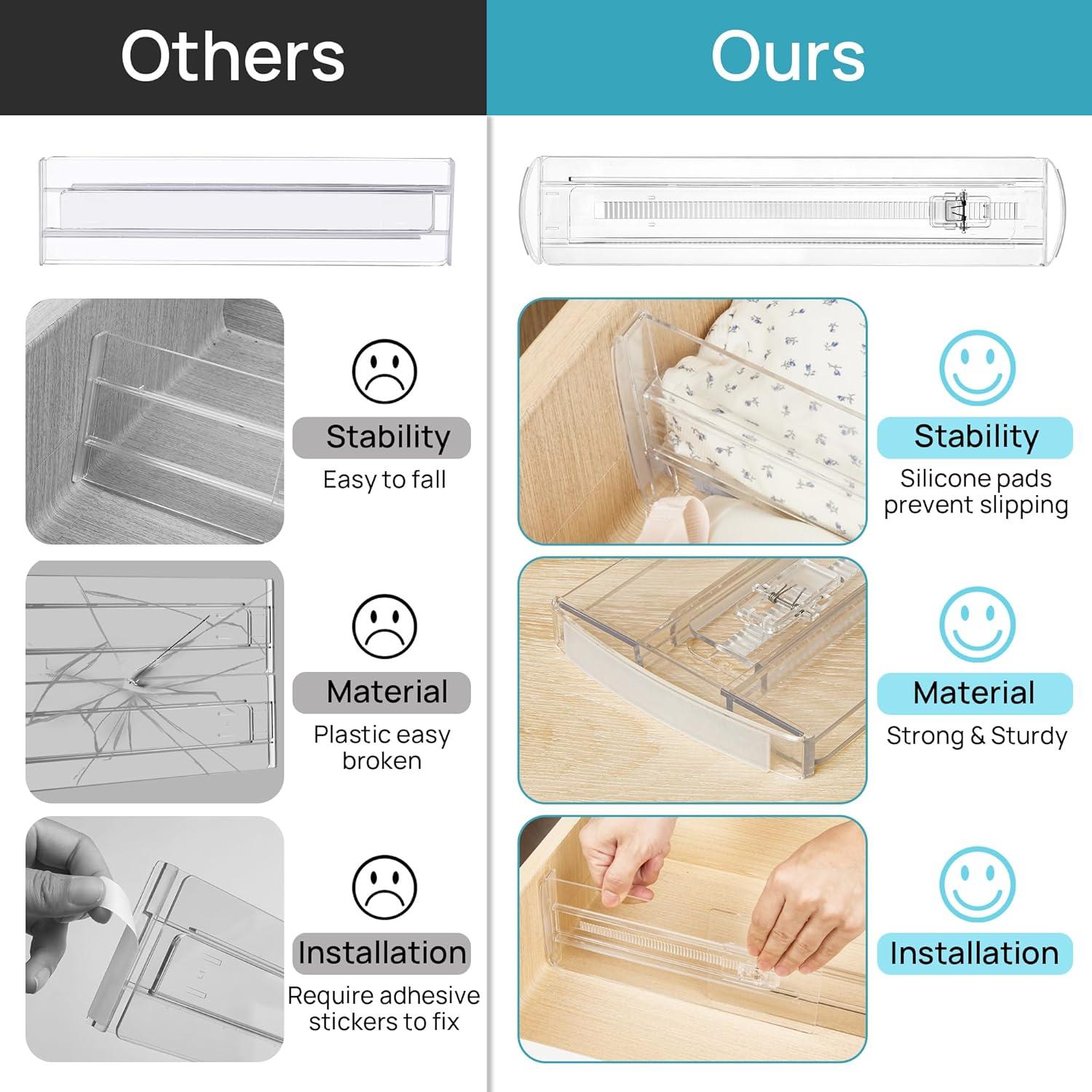 Others

Stability
Easy to fall

Material
Plastic easy broken

Installation
Require adhesive stickers to fix

Ours

Stability
Silicone pads prevent slipping

Material
Strong & Sturdy

Installation