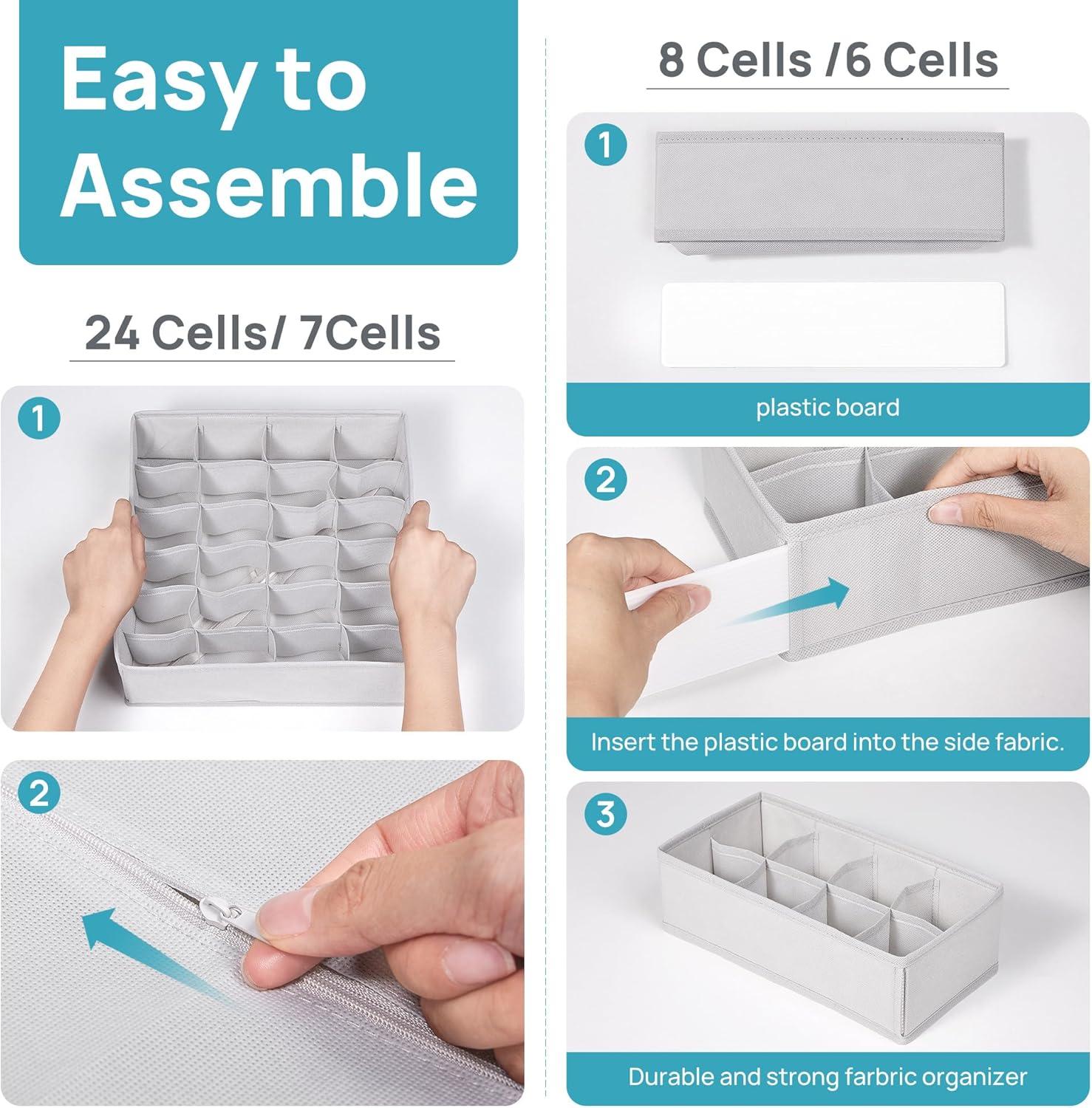 Easy to Assemble

24 Cells/ 7Cells

1

2

8 Cells /6 Cells

1

plastic board

2

Insert the plastic board into the side fabric.

3

Durable and strong farbric organizer