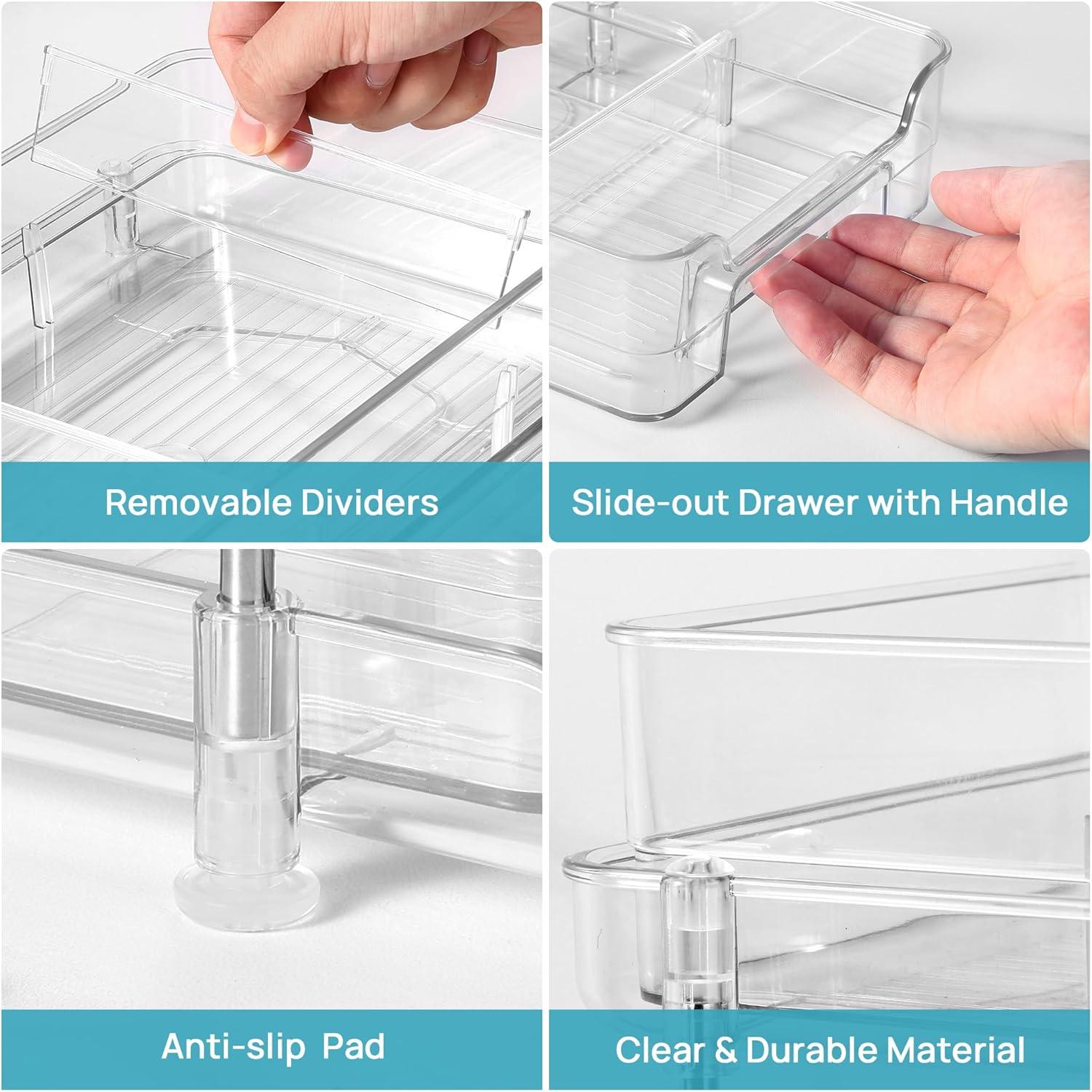 Removable Dividers

Slide-out Drawer with Handle

Anti-slip  Pad

Clear & Durable Material